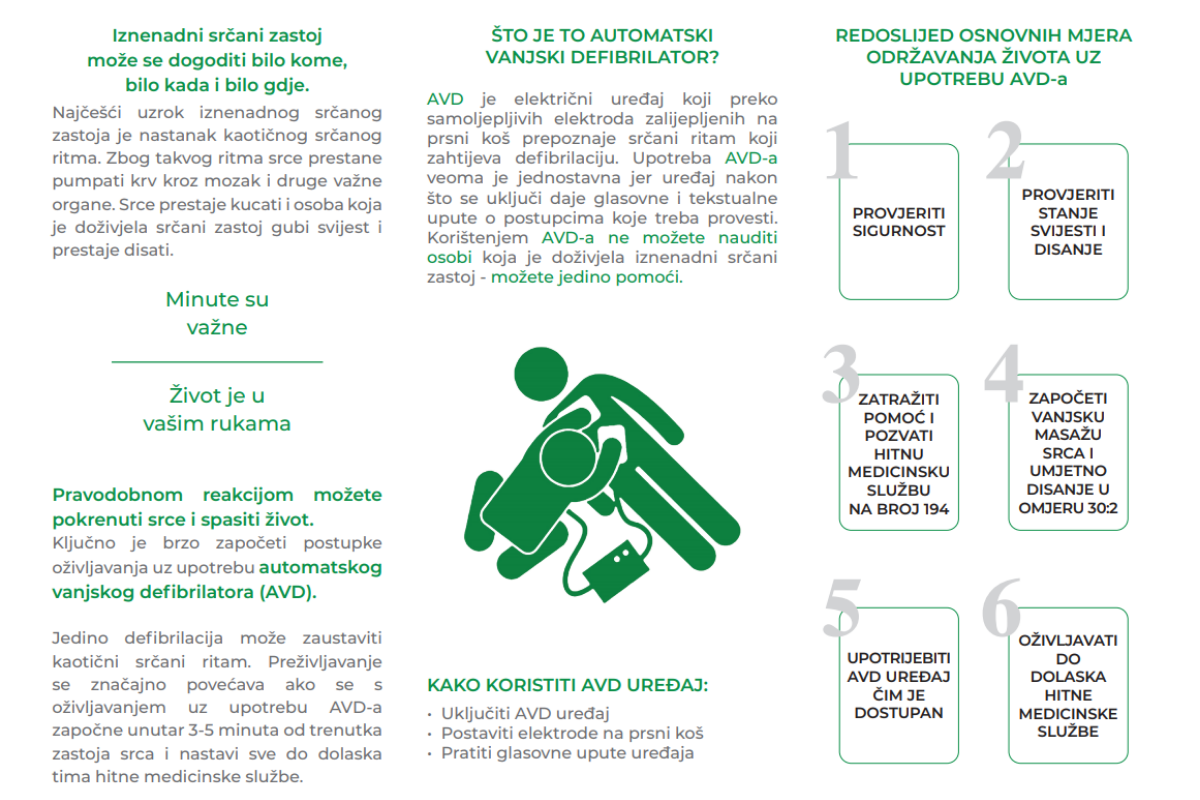 Iznenadni srčani zastoj može se dogoditi bilo kome, bilo kada i bilo gdje.

Najčešći uzrok iznenadnog srčanog zastoja je nastanak kaotičnog srčanog ritma. Zbog takvog ritma srce prestane pumpati krv kroz mozak i druge važne organe. Srce prestaje kucati i osoba koja je doživjela srčani zastoj gubi svijest i prestaje disati.

Minute su važne

Život je u vašim rukama

Pravodobnom reakcijom možete pokrenuti srce i spasiti život.
Ključno je brzo započeti postupke oživljavanja uz upotrebu automatskog vanjskog defibrilatora (AVD).

Jedino defibrilacija može zaustaviti kaotični srčani ritam. Preživljavanje se značajno povećava ako se s oživljavanjem uz upotrebu AVD-a započne unutar 3-5 minuta od trenutka zastoja srca i nastavi sve do dolaska tima hitne medicinske službe.

ŠTO JE TO AUTOMATSKI VANJSKI DEFIBRILATOR?

AVD je električni uređaj koji preko samoljepljivih elektroda zalijepljenih na prsni koš prepoznaje srčani ritam koji zahtijeva defibrilaciju. Upotreba AVD-a veoma je jednostavna jer uređaj nakon što se uključi daje glasovne i tekstualne upute o postupcima koje treba provesti. Korištenjem AVD-a ne možete nauditi osobi koja je doživjela iznenadni srčani zastoj - možete jedino pomoći.

KAKO KORISTITI AVD UREĐAJ:
· Uključiti AVD uređaj
· Postaviti elektrode na prsni koš
· Pratiti glasovne upute uređaja

REDOSLIJED OSNOVNIH MJERA ODRŽAVANJA ŽIVOTA UZ UPOTREBU AVD-a

1
PROVJERITI SIGURNOST

2
PROVJERITI STANJE SVIJESTI I DISANJE

3
ZATRAŽITI POMOĆ I POZVATI HITNU MEDICINSKU SLUŽBU NA BROJ 194

4
ZAPOČETI VANJSKU MASAŽU SRCA I UMJETNO DISANJE U OMJERU 30:2

5
UPOTRIJEBITI AVD UREĐAJ ČIM JE DOSTUPAN

6
OŽIVLJAVATI DO DOLASKA HITNE MEDICINSKE SLUŽBE